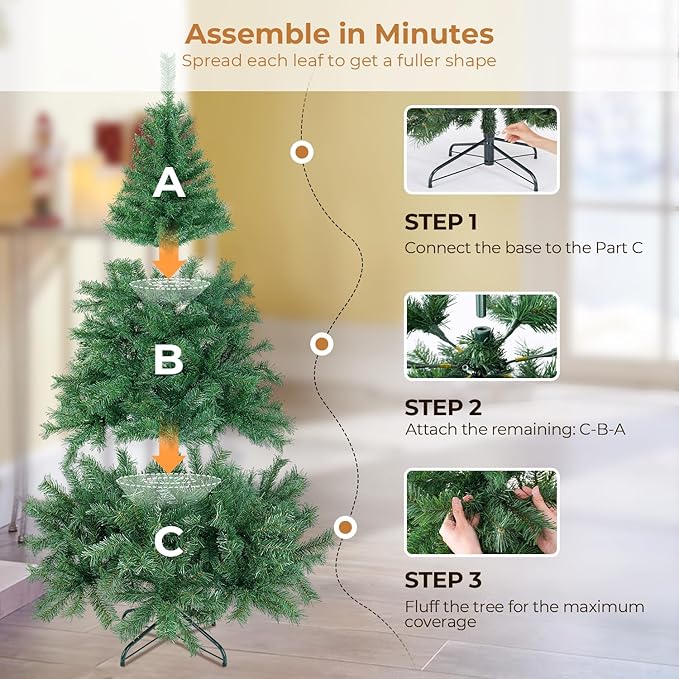 Assemble in Minutes
Spread each leaf to get a fuller shape

A

B

C

STEP 1
Connect the base to the Part C

STEP 2
Attach the remaining: C-B-A

STEP 3
Fluff the tree for the maximum coverage